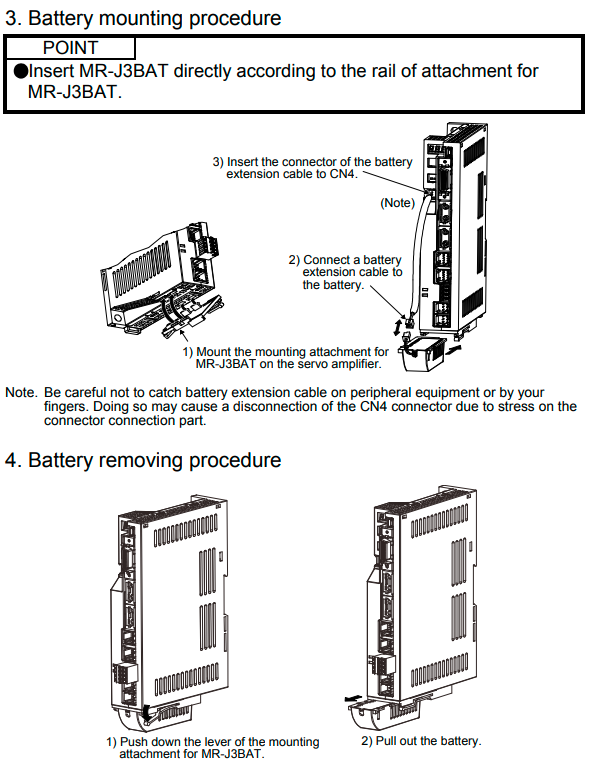 3. Battery mounting procedure

POINT

●Insert MR-J3BAT directly according to the rail of attachment for MR-J3BAT.

3) Insert the connector of the battery extension cable to CN4.

(Note)

2) Connect a battery extension cable to the battery.

1) Mount the mounting attachment for MR-J3BAT on the servo amplifier.

Note. Be careful not to catch battery extension cable on peripheral equipment or by your fingers. Doing so may cause a disconnection of the CN4 connector due to stress on the connector connection part.

4. Battery removing procedure

1) Push down the lever of the mounting attachment for MR-J3BAT.

2) Pull out the battery.